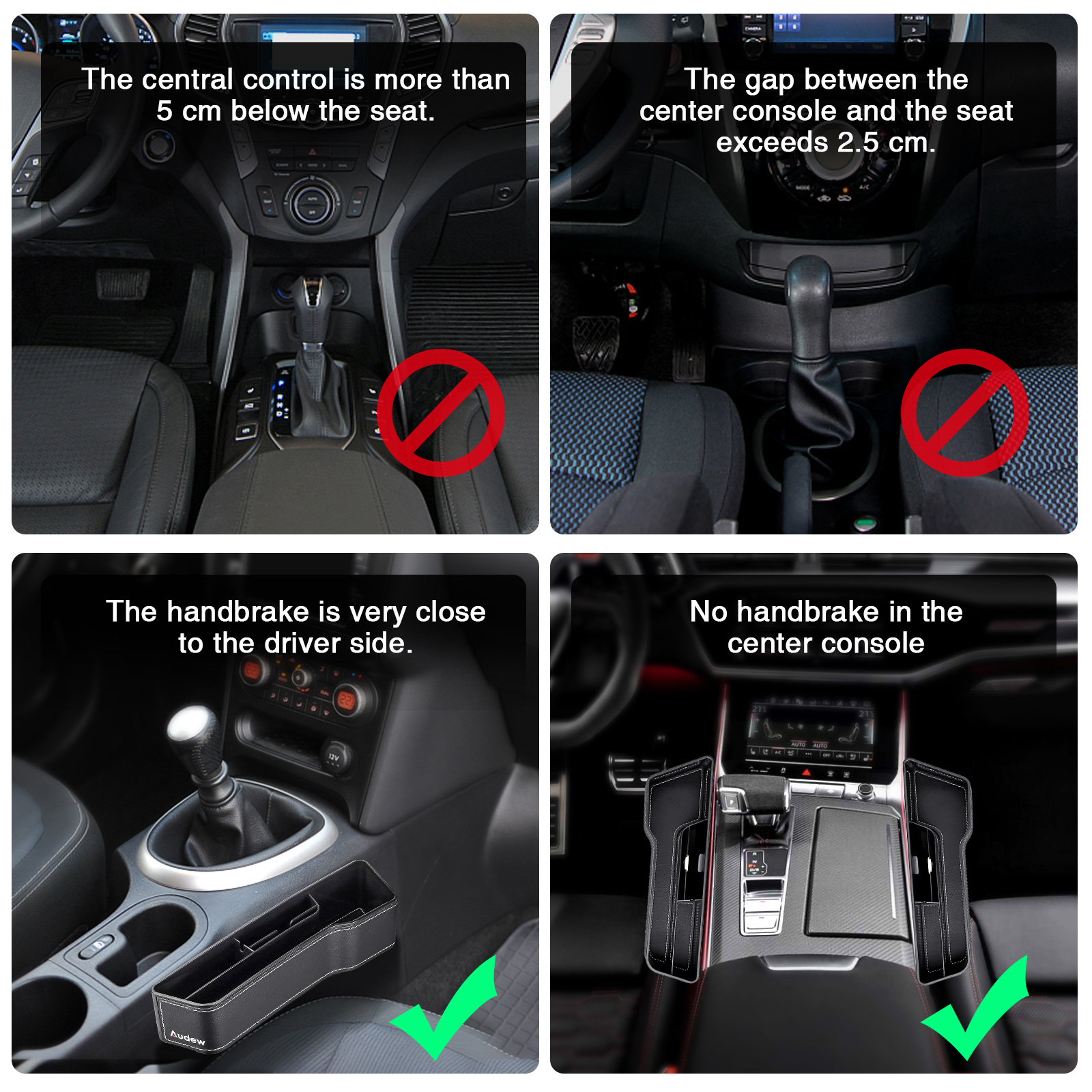 The central control is more than 5 cm below the seat.

The gap between the center console and the seat exceeds 2.5 cm.

The handbrake is very close to the driver side.

12V

Audew

No handbrake in the center console

AUTO AUTO