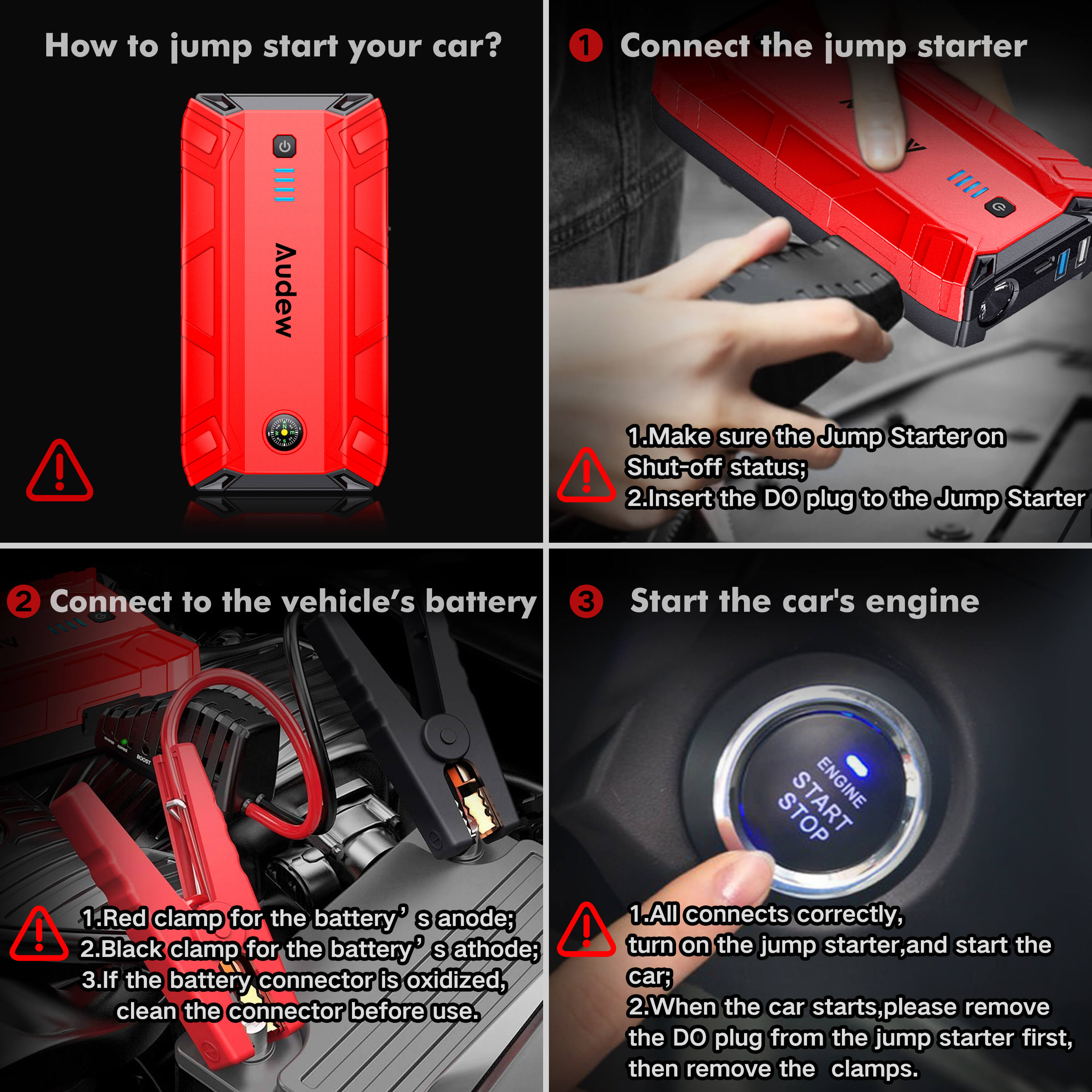 How to jump start your car?

Audew

1 Connect the jump starter

1.Make sure the Jump Starter on Shut-off status;
2.Insert the DO plug to the Jump Starter

2 Connect to the vehicle's battery

BOOST

1.Red clamp for the battery' s anode;
2.Black clamp for the battery' s athode;
3.If the battery connector is oxidized, clean the connector before use.

3 Start the car's engine

ENGINE START STOP

1.All connects correctly, turn on the jump starter,and start the car;
2.When the car starts,please remove the DO plug from the jump starter first, then remove the clamps.