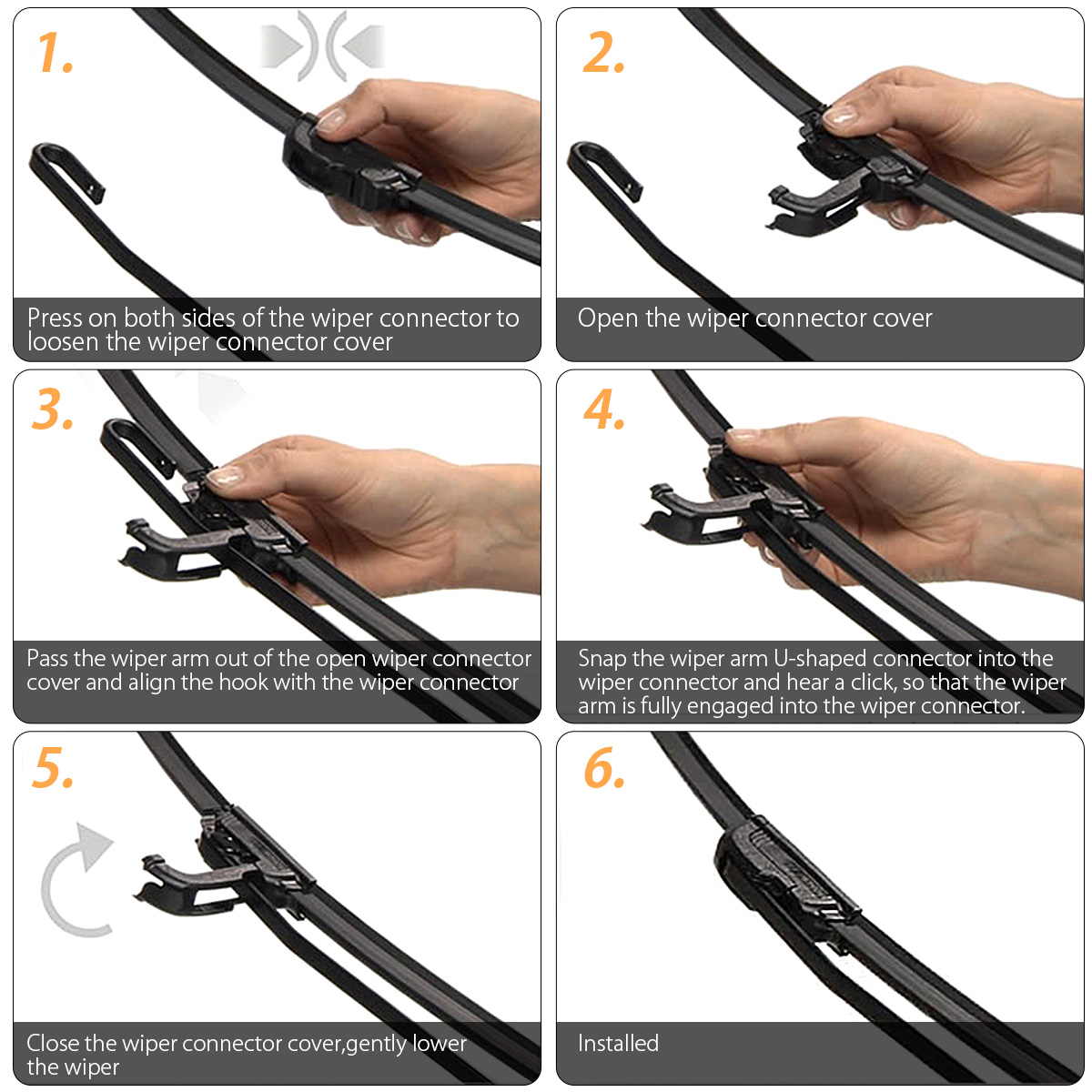 1.

Press on both sides of the wiper connector to loosen the wiper connector cover

2.

Open the wiper connector cover

3.

Pass the wiper arm out of the open wiper connector cover and align the hook with the wiper connector

4.

Snap the wiper arm U-shaped connector into the wiper connector and hear a click, so that the wiper arm is fully engaged into the wiper connector.

5.

Close the wiper connector cover,gently lower the wiper

6.

Installed