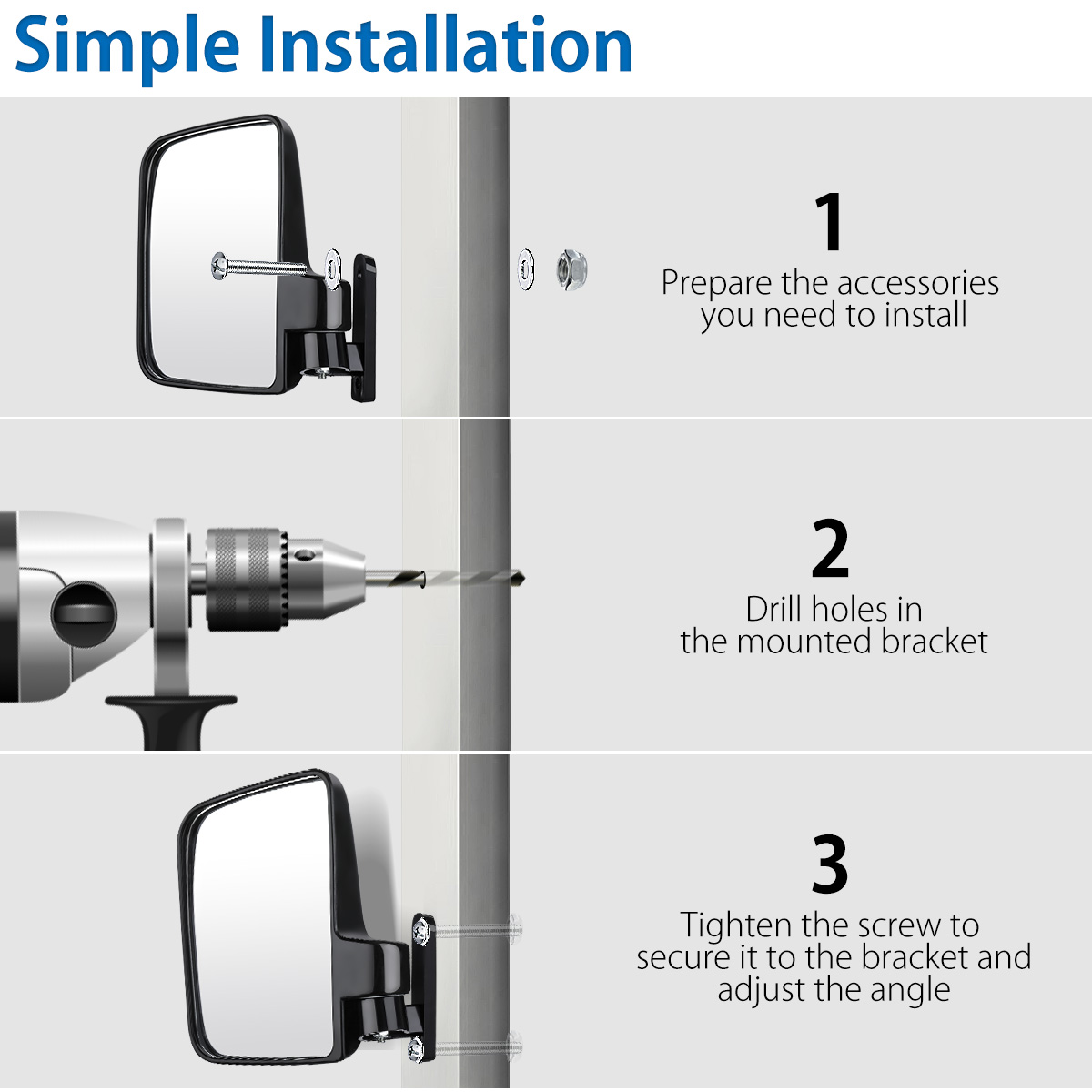 Simple Installation

1
Prepare the accessories you need to install

2
Drill holes in the mounted bracket

3
Tighten the screw to secure it to the bracket and adjust the angle