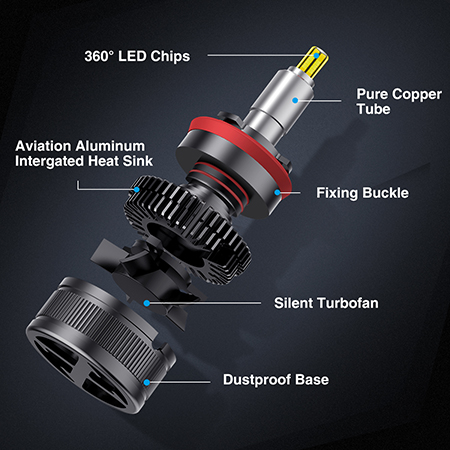 360° LED Chips

Pure Copper Tube

Aviation Aluminum Intergated Heat Sink

Fixing Buckle

Silent Turbofan

Dustproof Base