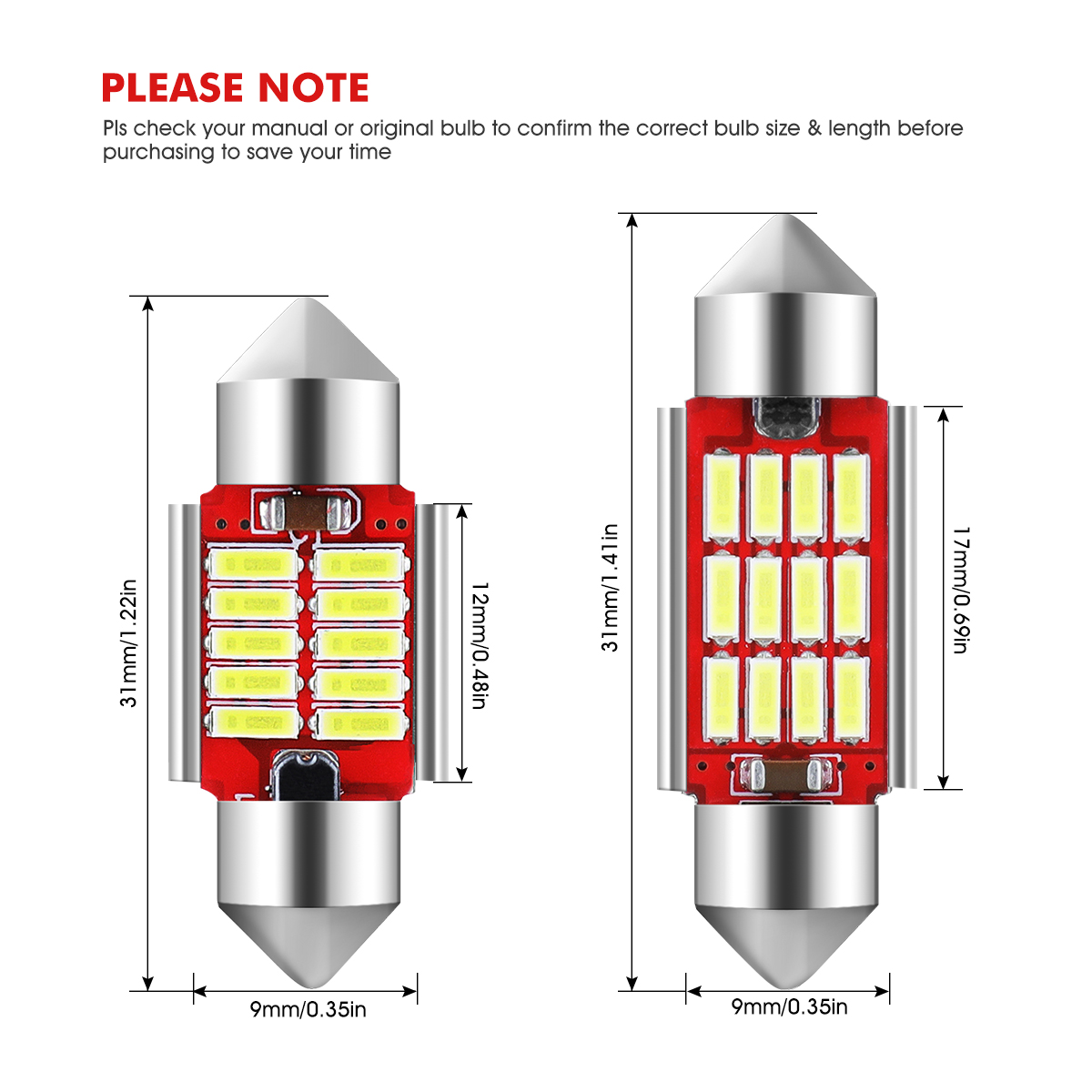 PLEASE NOTE

Pls check your manual or original bulb to confirm the correct bulb size & length before purchasing to save your time

31mm/1.22in

12mm/0.48in

9mm/0.35in

31mm/1.41in

17mm/0.69in

9mm/0.35in